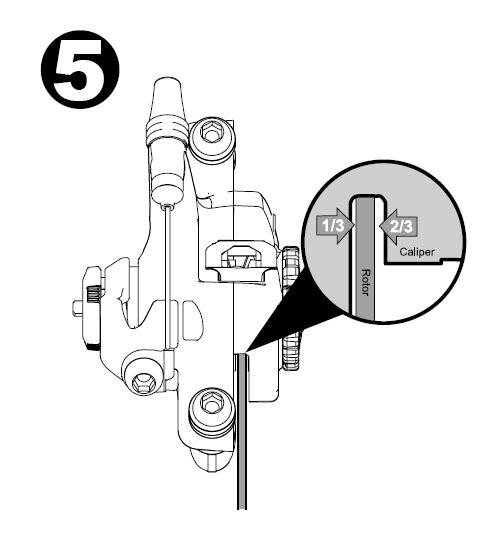 5

1/3

2/3

Caliper

Rotor