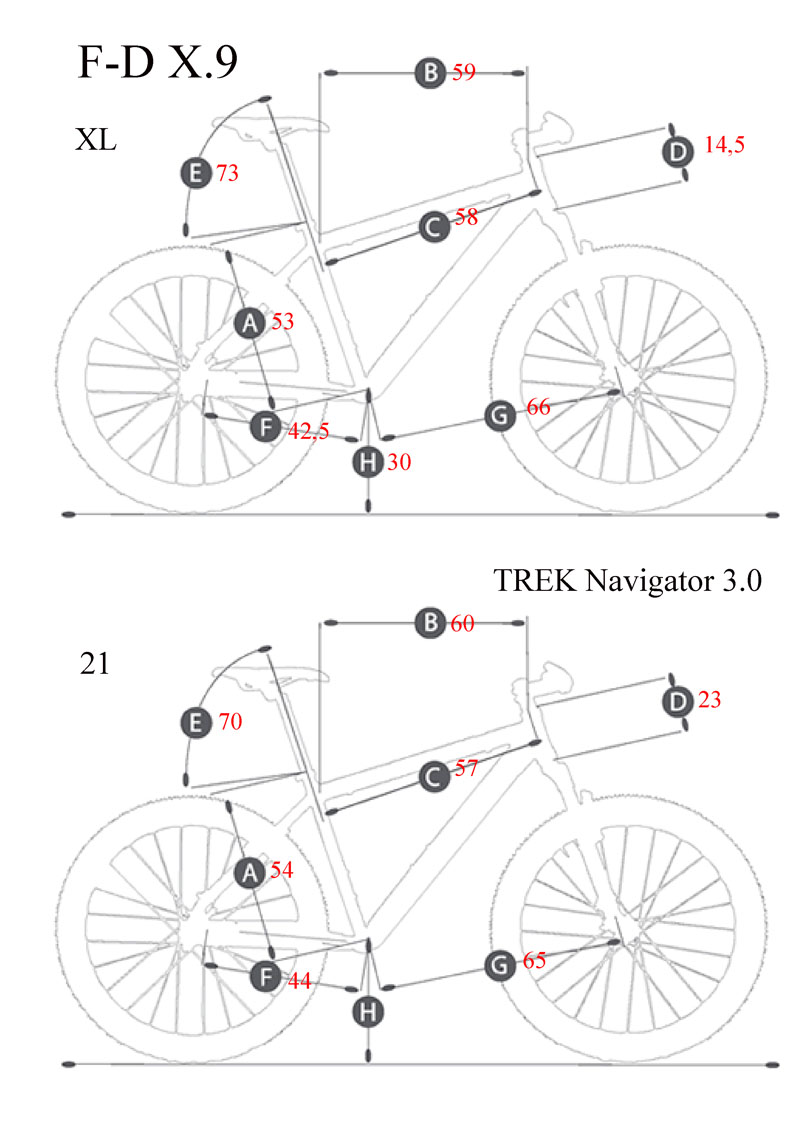 F-D X.9

XL

B 59
E 73
D 14,5
C 58
A 53
F 42,5
G 66
H 30

TREK Navigator 3.0

21

B 60
E 70
D 23
C 57
A 54
F 44
G 65
H